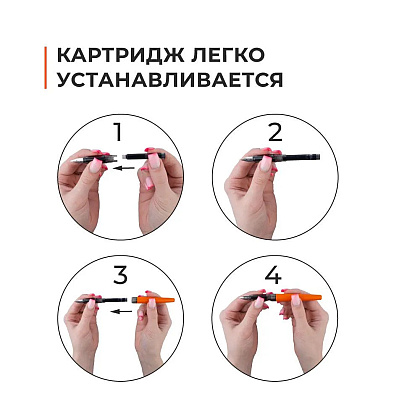 КАРТРИДЖ ЛЕГКО УСТАНАВЛИВАЕТСЯ

1

2

3

4